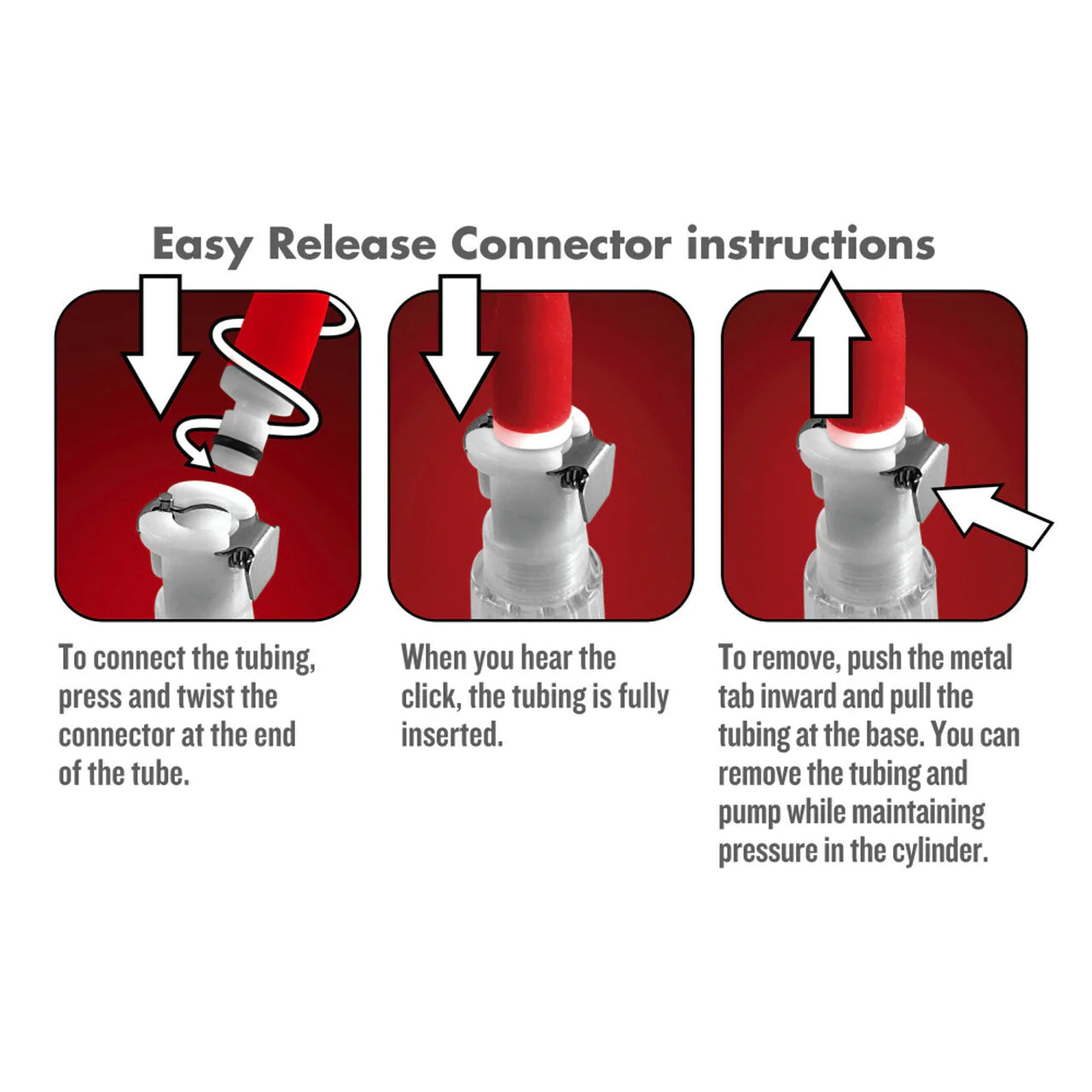 Easy Release Connector instructions

To connect the tubing, press and twist the connector at the end of the tube.

When you hear the click, the tubing is fully inserted.

To remove, push the metal tab inward and pull the tubing at the base. You can remove the tubing and pump while maintaining pressure in the cylinder.